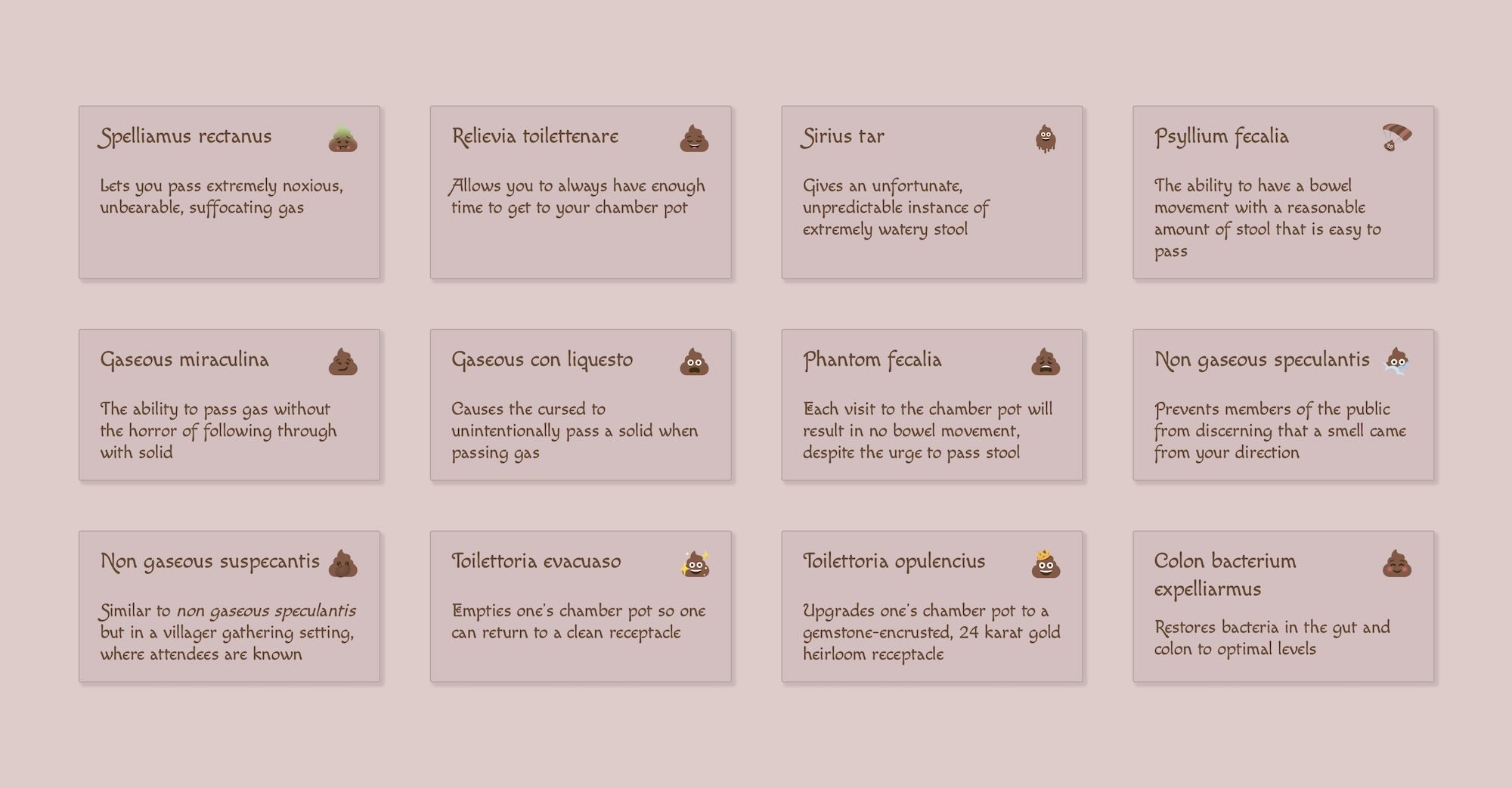 Spelliamus rectanus

Lets you pass extremely noxious, unbearable, suffocating gas

Relievia toilettenare

Allows you to always have enough time to get to your chamber pot

Sirius tar

Gives an unfortunate, unpredictable instance of extremely watery stool

Psyllium fecalia

The ability to have a bowel movement with a reasonable amount of stool that is easy to pass

Gaseous miraculina

The ability to pass gas without the horror of following through with solid

Gaseous con liquesto

Causes the cursed to unintentionally pass a solid when passing gas

Phantom fecalia

Each visit to the chamber pot will result in no bowel movement, despite the urge to pass stool

Non gaseous speculantis

Prevents members of the public from discerning that a smell came from your direction

Non gaseous suspecantis

Similar to non gaseous speculantis but in a villager gathering setting, where attendees are known

Toilettoria evacuaso

Empties one's chamber pot so one can return to a clean receptacle

Toilettoria opulencius

Upgrades one's chamber pot to a gemstone-encrusted, 24 karat gold heirloom receptacle

Colon bacterium expelliarmus

Restores bacteria in the gut and colon to optimal levels